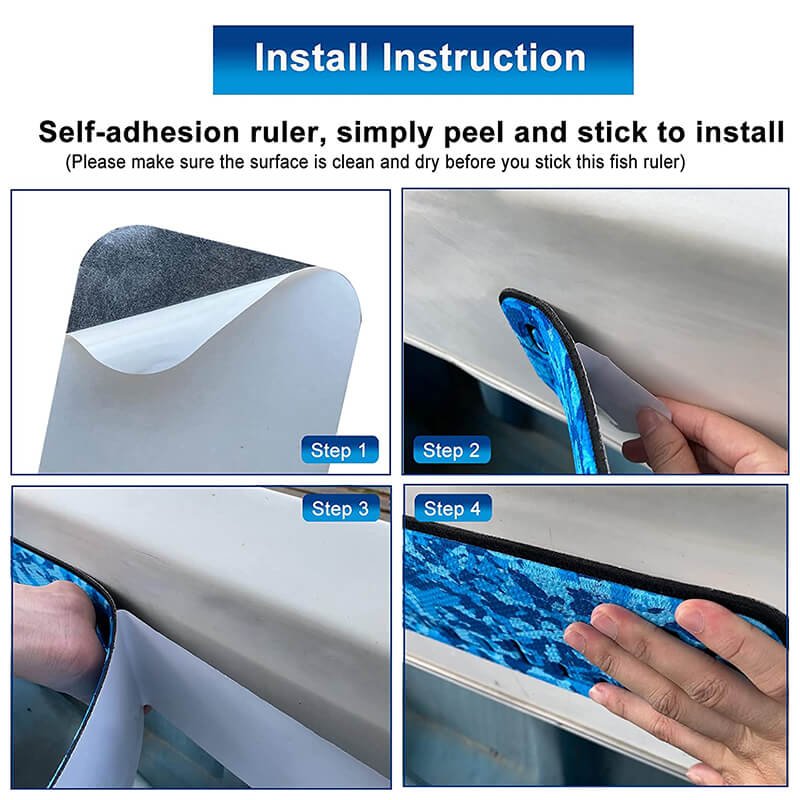 Install Instruction

Self-adhesion ruler, simply peel and stick to install
(Please make sure the surface is clean and dry before you stick this fish ruler)

Step 1

Step 2

Step 3

Step 4